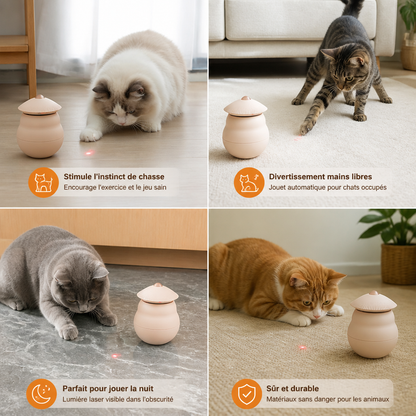 Stimule l'instinct de chasse
Encourage l'exercice et le jeu sain

Divertissement mains libres
Jouet automatique pour chats occupés

Parfait pour jouer la nuit
Lumière laser visible dans l'obscurité

Sûr et durable
Matériaux sans danger pour les animaux