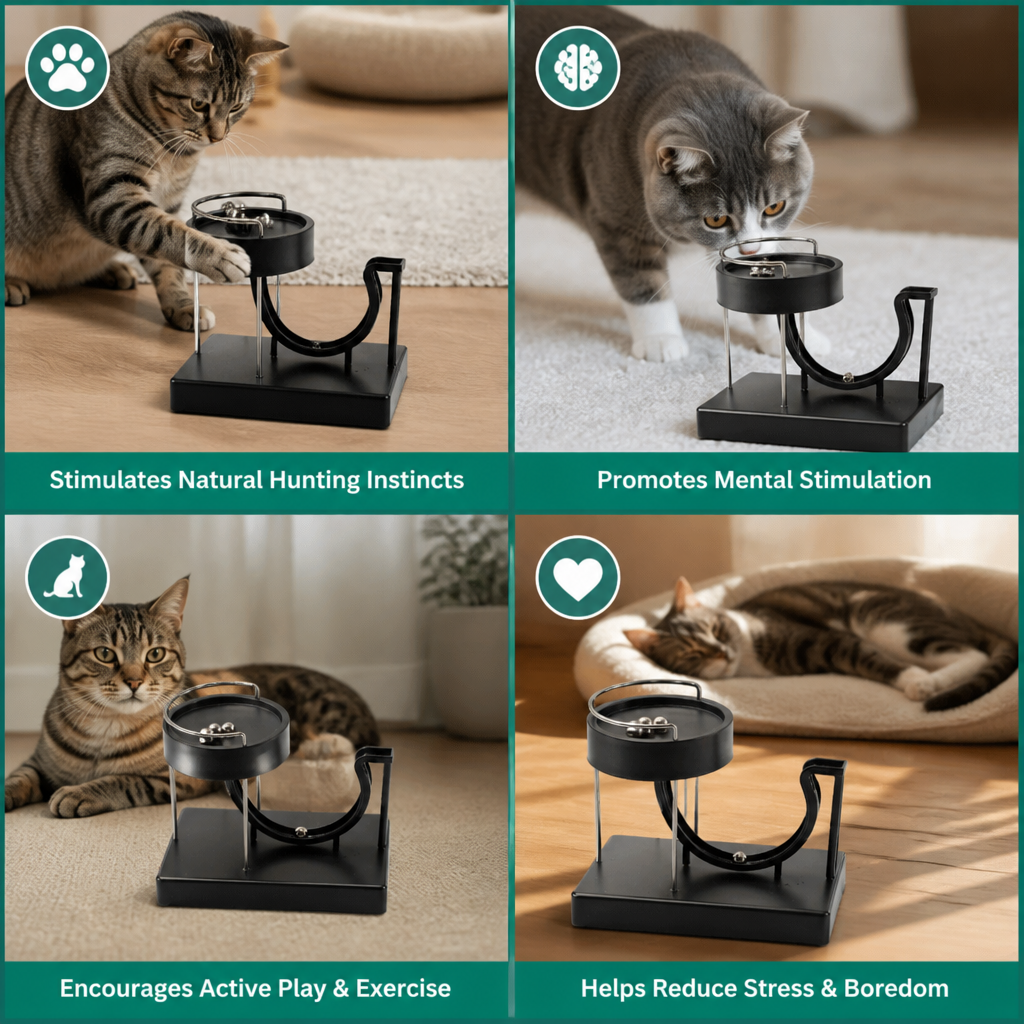 Stimulates Natural Hunting Instincts

Promotes Mental Stimulation

Encourages Active Play & Exercise

Helps Reduce Stress & Boredom