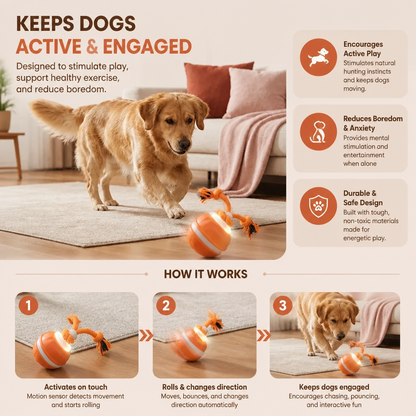 KEEPS DOGS
ACTIVE & ENGAGED

Designed to stimulate play, support healthy exercise, and reduce boredom.

Encourages Active Play
Stimulates natural hunting instincts and keeps dogs moving.

Reduces Boredom & Anxiety
Provides mental stimulation and entertainment when alone

Durable & Safe Design
Built with tough, non-toxic materials made for energetic play.

HOW IT WORKS

1
Activates on touch
Motion sensor detects movement and starts rolling

2
Rolls & changes direction
Moves, bounces, and changes direction automatically

3
Keeps dogs engaged
Encourages chasing, pouncing, and interactive fun