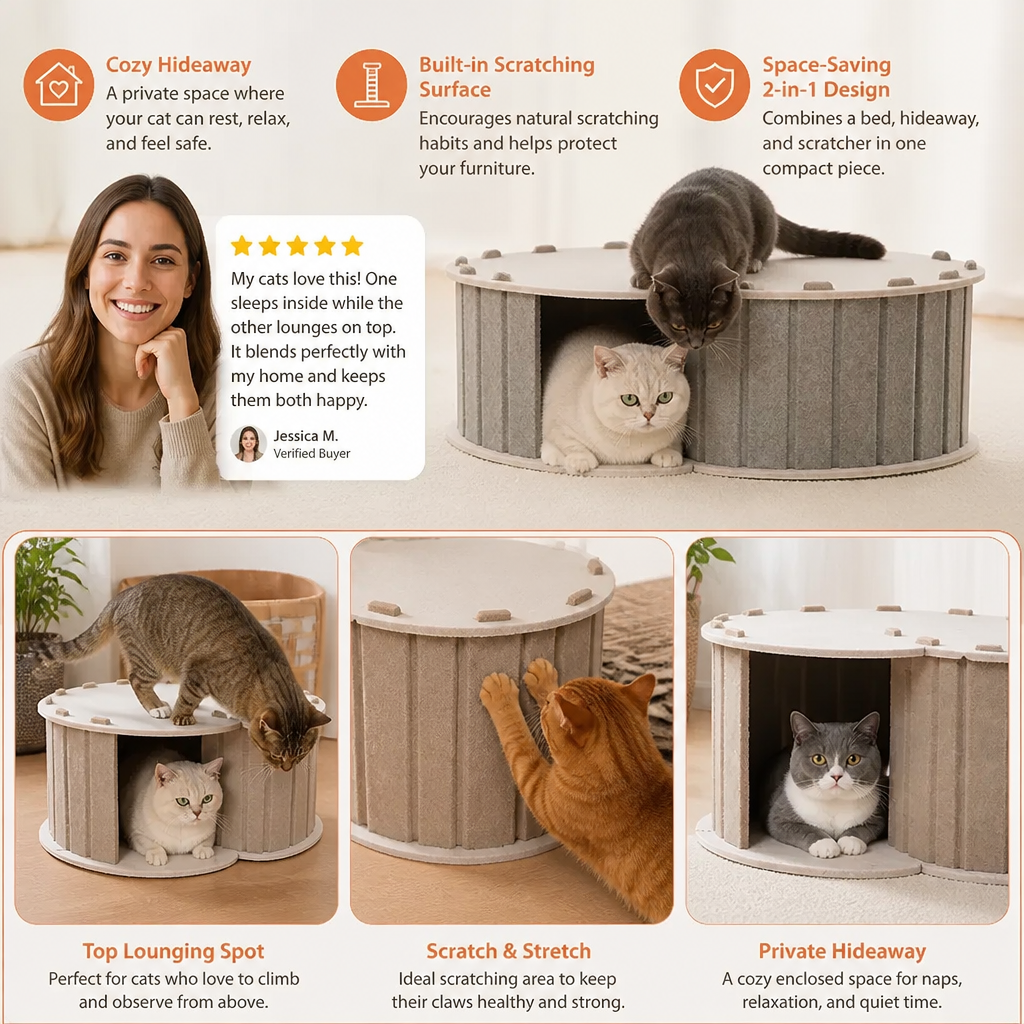 Cozy Hideaway
A private space where your cat can rest, relax, and feel safe.

Built-in Scratching Surface
Encourages natural scratching habits and helps protect your furniture.

Space-Saving 2-in-1 Design
Combines a bed, hideaway, and scratcher in one compact piece.

My cats love this! One sleeps inside while the other lounges on top. It blends perfectly with my home and keeps them both happy.

Jessica M.
Verified Buyer

Top Lounging Spot
Perfect for cats who love to climb and observe from above.

Scratch & Stretch
Ideal scratching area to keep their claws healthy and strong.

Private Hideaway
A cozy enclosed space for naps, relaxation, and quiet time.